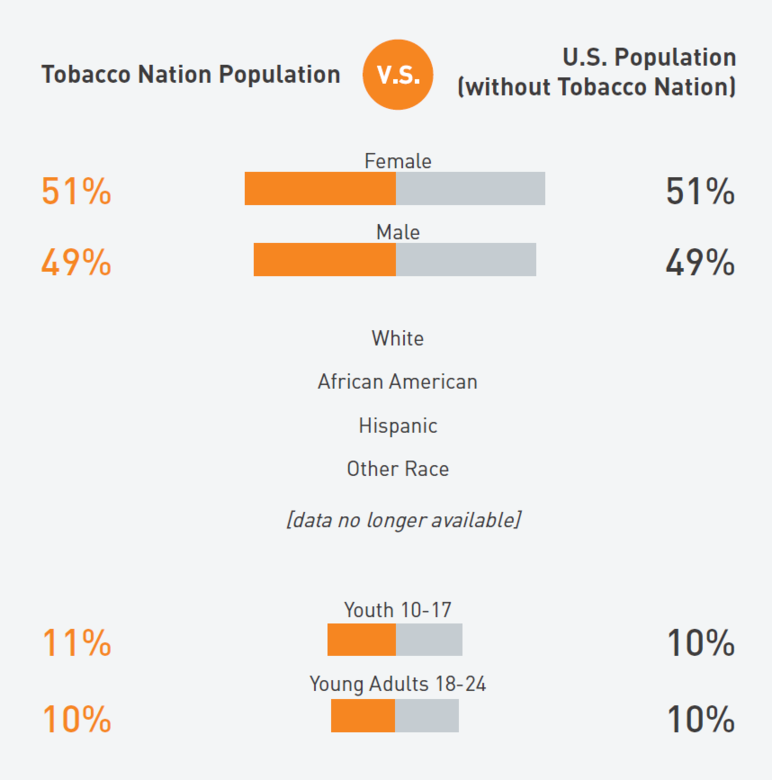 Tobacco Nation Population

V.S.

U.S. Population (without Tobacco Nation)

Female

51%

51%

Male

49%

49%

White

African American

Hispanic

Other Race

[data no longer available]

Youth 10-17

11%

10%

Young Adults 18-24

10%

10%