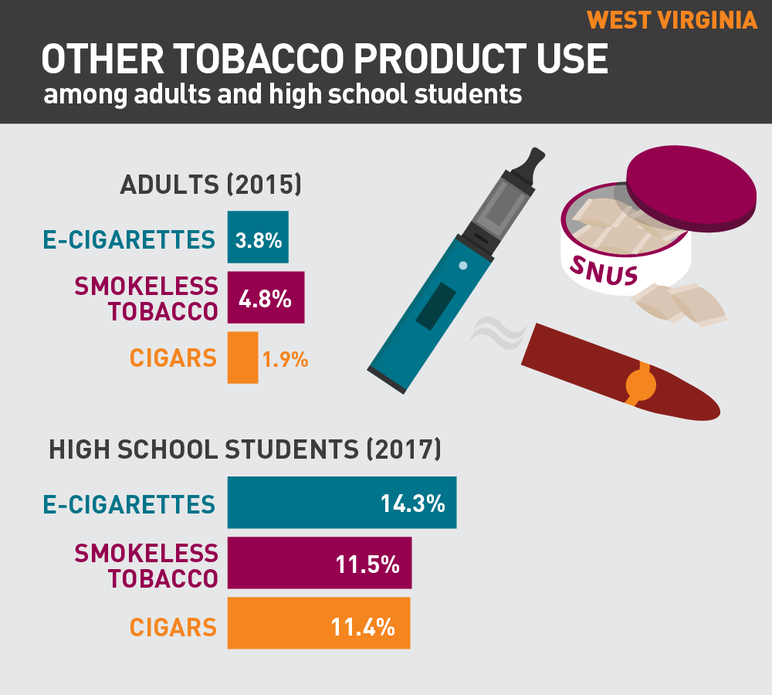 WEST VIRGINIA

OTHER TOBACCO PRODUCT USE
among adults and high school students

ADULTS (2015)

E-CIGARETTES 3.8%
SMOKELESS TOBACCO 4.8%
CIGARS 1.9%

SNUS

HIGH SCHOOL STUDENTS (2017)

E-CIGARETTES 14.3%
SMOKELESS TOBACCO 11.5%
CIGARS 11.4%