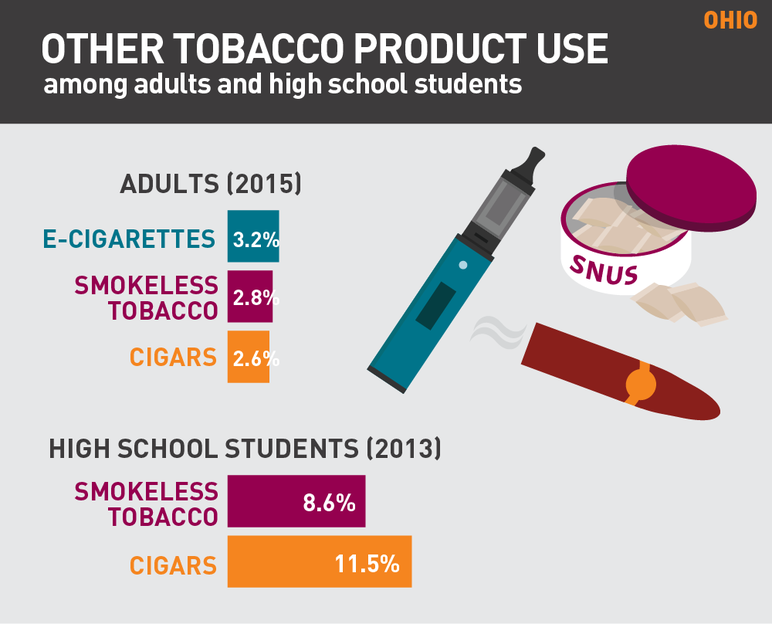 OHIO

OTHER TOBACCO PRODUCT USE
among adults and high school students

ADULTS (2015)

E-CIGARETTES 3.2%

SMOKELESS TOBACCO 2.8%

CIGARS 2.6%

SNUS

HIGH SCHOOL STUDENTS (2013)

SMOKELESS TOBACCO 8.6%

CIGARS 11.5%