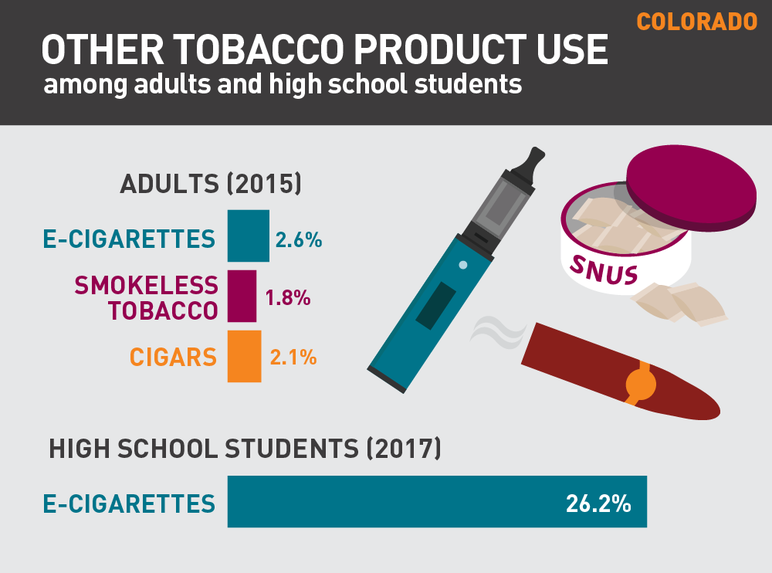 COLORADO

OTHER TOBACCO PRODUCT USE
among adults and high school students

ADULTS (2015)

E-CIGARETTES 2.6%

SMOKELESS TOBACCO 1.8%

CIGARS 2.1%

SNUS

HIGH SCHOOL STUDENTS (2017)

E-CIGARETTES 26.2%