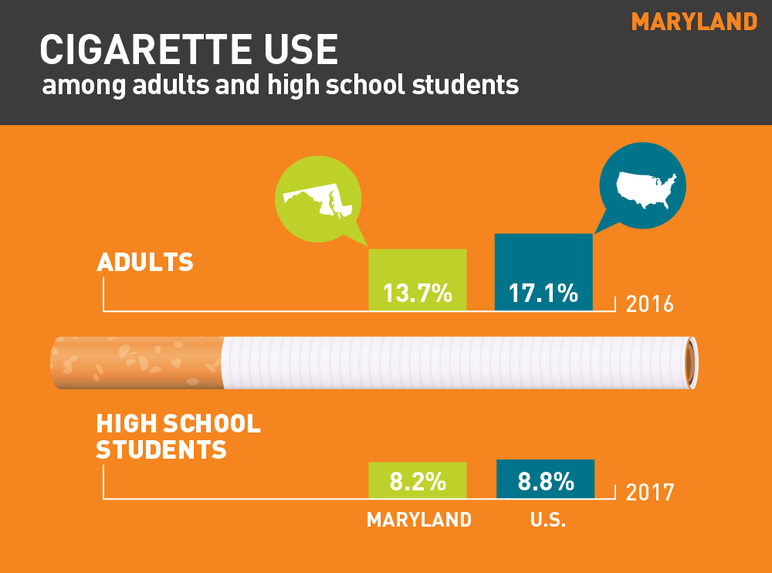 MARYLAND

CIGARETTE USE
among adults and high school students

ADULTS

13.7%

17.1%

2016

HIGH SCHOOL STUDENTS

8.2%

8.8%

2017

MARYLAND

U.S.