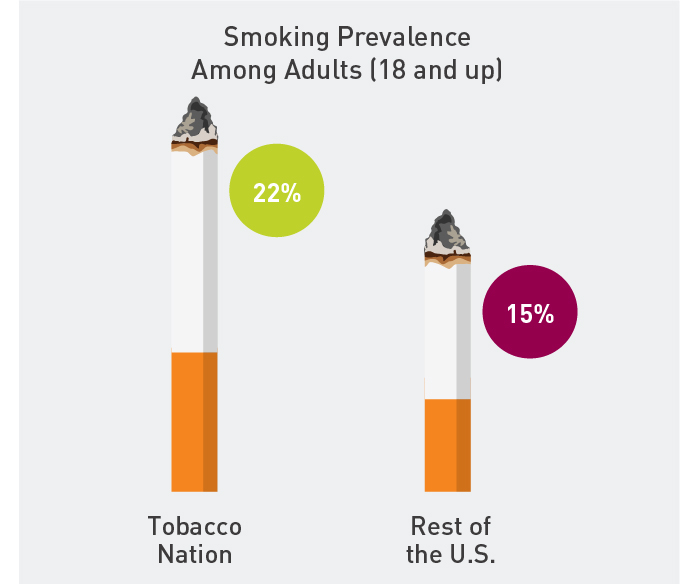 Smoking Prevalence
Among Adults (18 and up)

22%

15%

Tobacco
Nation

Rest of
the U.S.