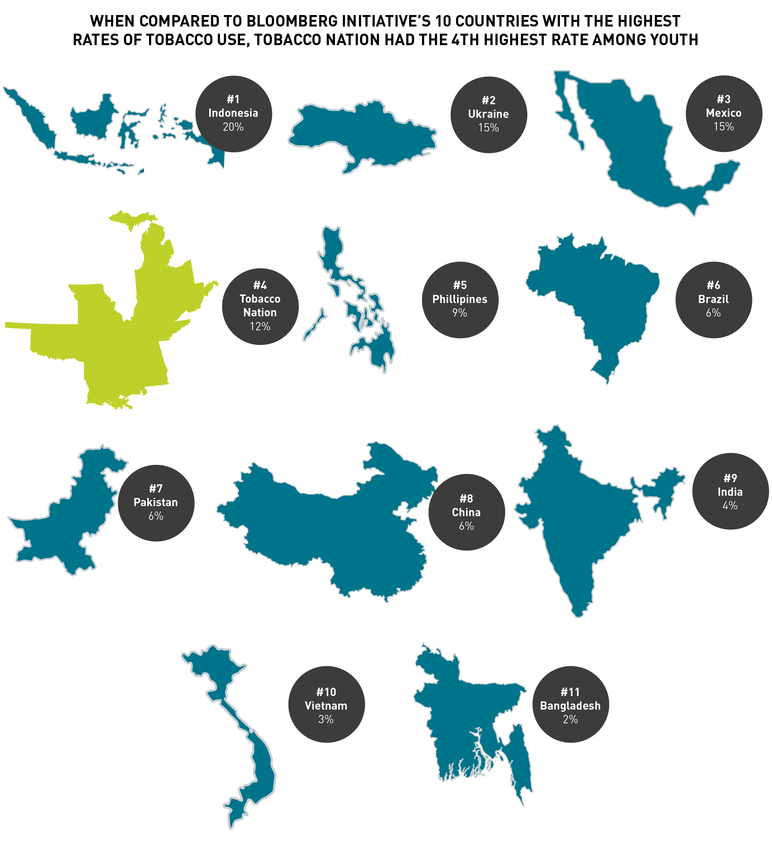 WHEN COMPARED TO BLOOMBERG INITIATIVE'S 10 COUNTRIES WITH THE HIGHEST RATES OF TOBACCO USE, TOBACCO NATION HAD THE 4TH HIGHEST RATE AMONG YOUTH

#1
Indonesia
20%

#2
Ukraine
15%

#3
Mexico
15%

#4
Tobacco Nation
12%

#5
Phillipines
9%

#6
Brazil
6%

#7
Pakistan
6%

#8
China
6%

#9
India
4%

#10
Vietnam
3%

#11
Bangladesh
2%