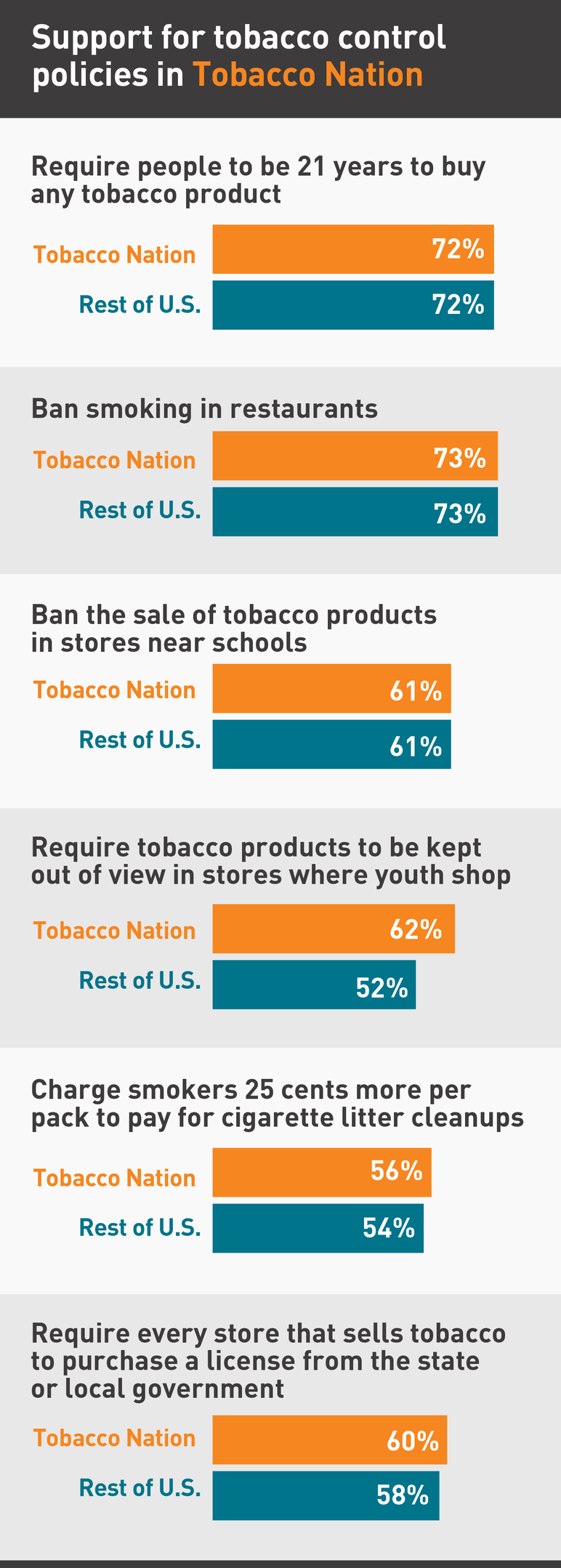 Support for tobacco control policies in Tobacco Nation

Require people to be 21 years to buy any tobacco product

Tobacco Nation 72%
Rest of U.S. 72%

Ban smoking in restaurants

Tobacco Nation 73%
Rest of U.S. 73%

Ban the sale of tobacco products in stores near schools

Tobacco Nation 61%
Rest of U.S. 61%

Require tobacco products to be kept out of view in stores where youth shop

Tobacco Nation 62%
Rest of U.S. 52%

Charge smokers 25 cents more per pack to pay for cigarette litter cleanups

Tobacco Nation 56%
Rest of U.S. 54%

Require every store that sells tobacco to purchase a license from the state or local government

Tobacco Nation 60%
Rest of U.S. 58%