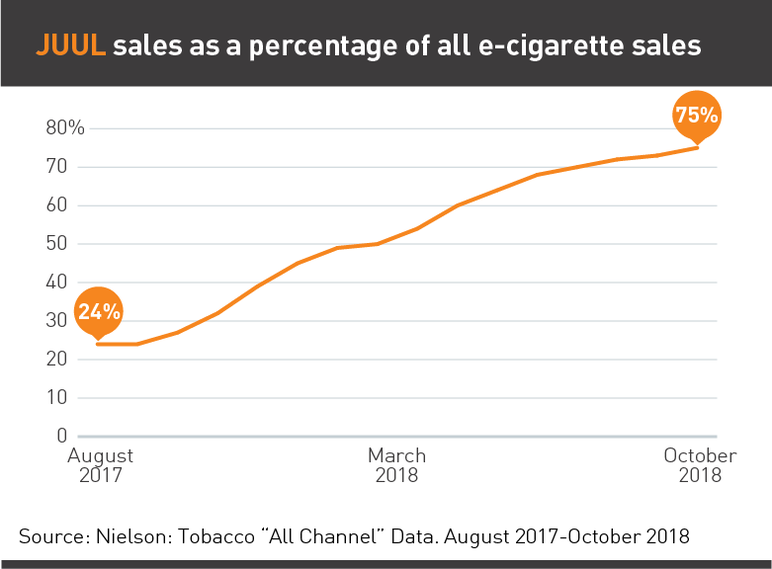 JUUL sales as a percentage of all e-cigarette sales

80%
70
60
50
40
30
20
10
0

24%

75%

August 2017

March 2018

October 2018

Source: Nielson: Tobacco "All Channel" Data. August 2017-October 2018