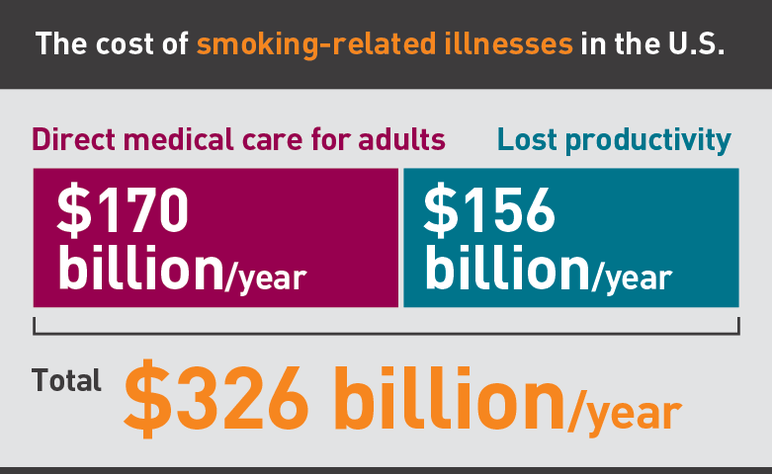 The cost of smoking-related illnesses in the U.S.

Direct medical care for adults

\$170 billion/year

Lost productivity

\$156 billion/year

Total \$326 billion/year