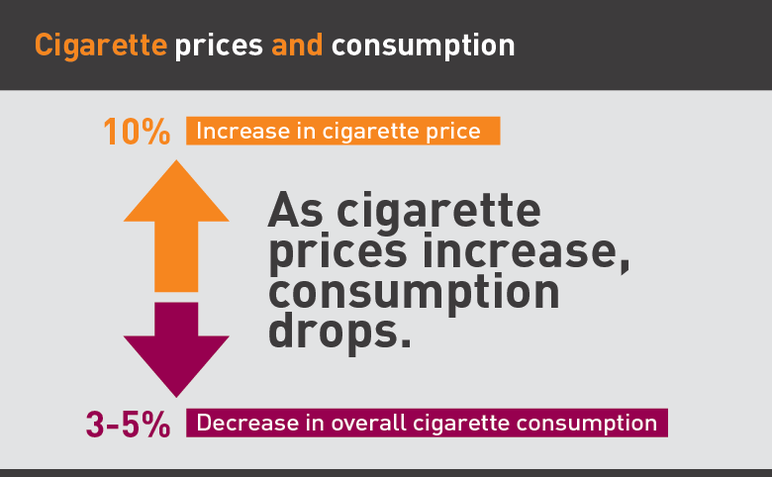 Cigarette prices and consumption

10% Increase in cigarette price

As cigarette prices increase, consumption drops.

3-5% Decrease in overall cigarette consumption