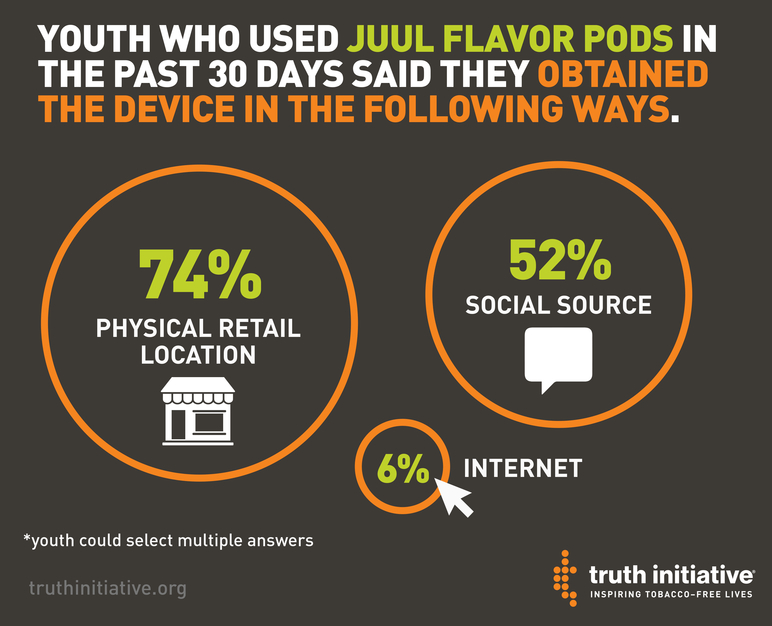 YOUTH WHO USED JUUL FLAVOR PODS IN THE PAST 30 DAYS SAID THEY OBTAINED THE DEVICE IN THE FOLLOWING WAYS.

74%
PHYSICAL RETAIL LOCATION

52%
SOCIAL SOURCE

6%
INTERNET

*youth could select multiple answers

truthinitiative.org

truth initiative®
INSPIRING TOBACCO-FREE LIVES