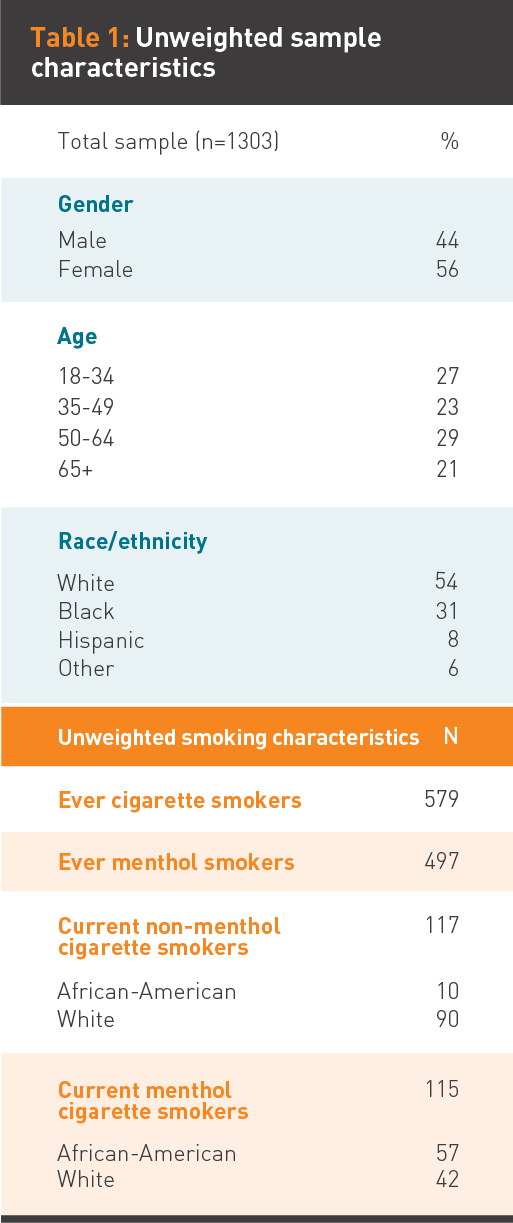 Table 1: Unweighted sample characteristics

| Total sample (n=1303) | % |
|---|---|
| **Gender** | |
| Male | 44 |
| Female | 56 |
| **Age** | |
| 18-34 | 27 |
| 35-49 | 23 |
| 50-64 | 29 |
| 65+ | 21 |
| **Race/ethnicity** | |
| White | 54 |
| Black | 31 |
| Hispanic | 8 |
| Other | 6 |
| **Unweighted smoking characteristics** | **N** |
| **Ever cigarette smokers** | 579 |
| **Ever menthol smokers** | 497 |
| **Current non-menthol cigarette smokers** | 117 |
| African-American | 10 |
| White | 90 |
| **Current menthol cigarette smokers** | 115 |
| African-American | 57 |
| White | 42 |