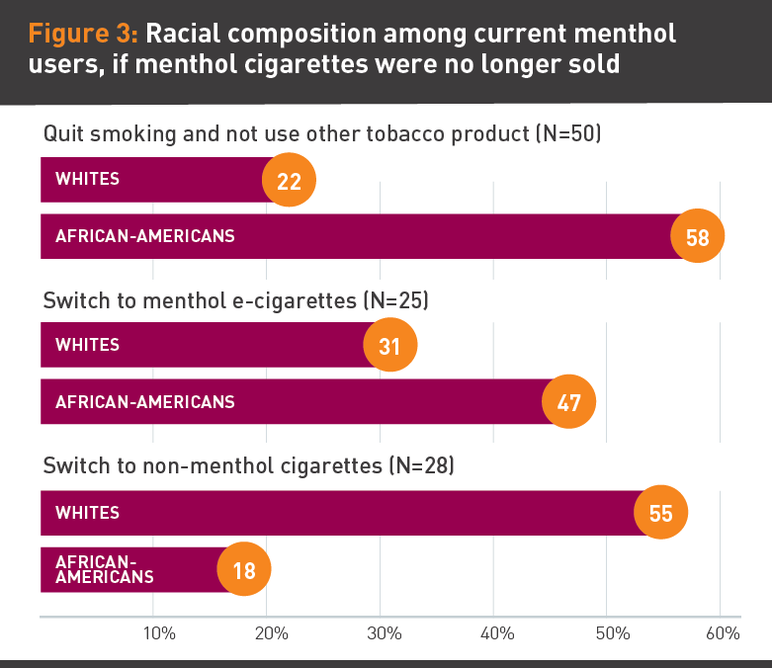 Figure 3: Racial composition among current menthol users, if menthol cigarettes were no longer sold

Quit smoking and not use other tobacco product (N=50)

WHITES 22

AFRICAN-AMERICANS 58

Switch to menthol e-cigarettes (N=25)

WHITES 31

AFRICAN-AMERICANS 47

Switch to non-menthol cigarettes (N=28)

WHITES 55

AFRICAN-AMERICANS 18

10% 20% 30% 40% 50% 60%