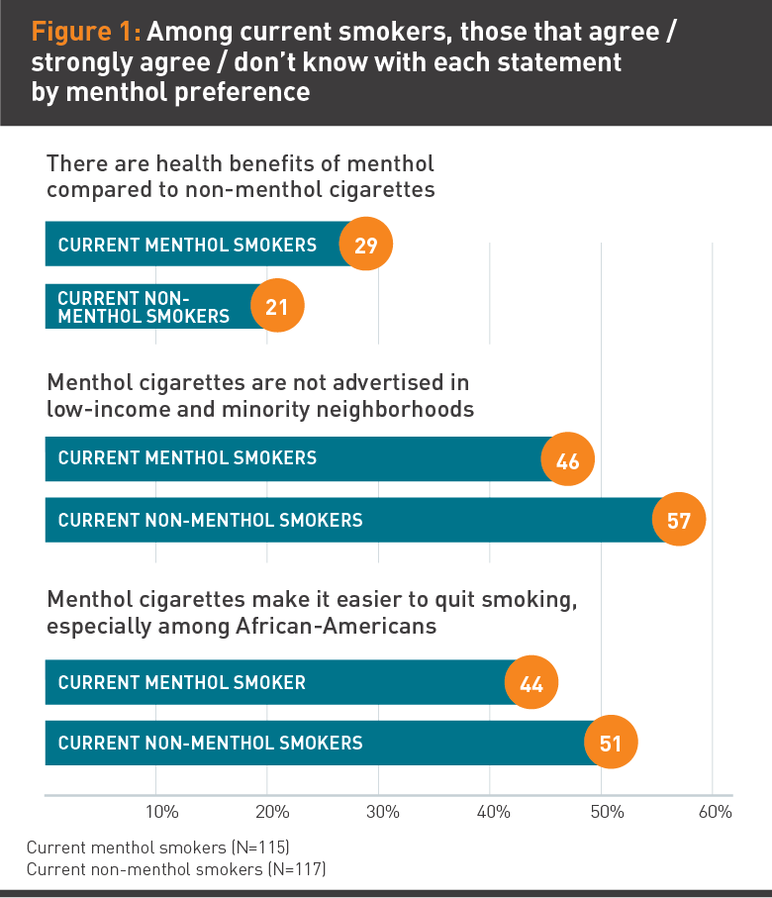 Figure 1: Among current smokers, those that agree / strongly agree / don't know with each statement by menthol preference

There are health benefits of menthol compared to non-menthol cigarettes

CURRENT MENTHOL SMOKERS 29

CURRENT NON-MENTHOL SMOKERS 21

Menthol cigarettes are not advertised in low-income and minority neighborhoods

CURRENT MENTHOL SMOKERS 46

CURRENT NON-MENTHOL SMOKERS 57

Menthol cigarettes make it easier to quit smoking, especially among African-Americans

CURRENT MENTHOL SMOKER 44

CURRENT NON-MENTHOL SMOKERS 51

10% 20% 30% 40% 50% 60%

Current menthol smokers (N=115)
Current non-menthol smokers (N=117)