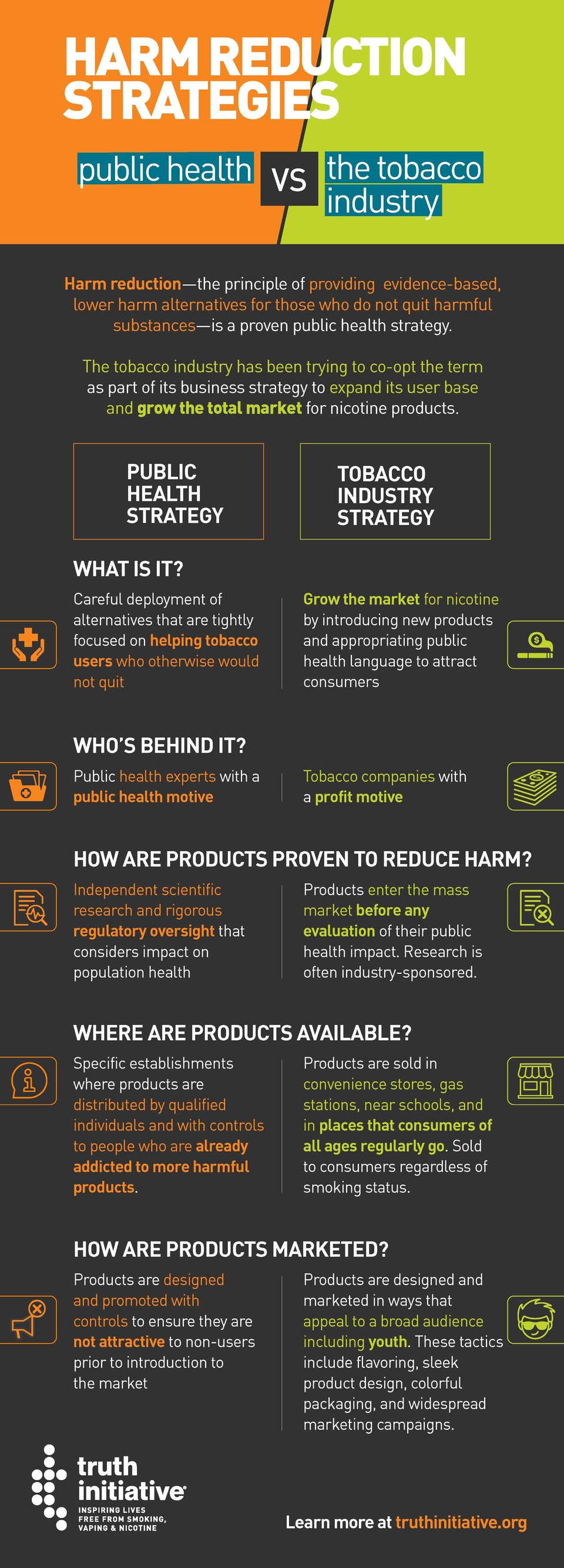 HARM REDUCTION STRATEGIES

public health vs the tobacco industry

Harm reduction—the principle of providing evidence-based, lower harm alternatives for those who do not quit harmful substances—is a proven public health strategy.

The tobacco industry has been trying to co-opt the term as part of its business strategy to expand its user base and grow the total market for nicotine products.

PUBLIC HEALTH STRATEGY

TOBACCO INDUSTRY STRATEGY

WHAT IS IT?

Careful deployment of alternatives that are tightly focused on helping tobacco users who otherwise would not quit

Grow the market for nicotine by introducing new products and appropriating public health language to attract consumers

WHO'S BEHIND IT?

Public health experts with a public health motive

Tobacco companies with a profit motive

HOW ARE PRODUCTS PROVEN TO REDUCE HARM?

Independent scientific research and rigorous regulatory oversight that considers impact on population health

Products enter the mass market before any evaluation of their public health impact. Research is often industry-sponsored.

WHERE ARE PRODUCTS AVAILABLE?

Specific establishments where products are distributed by qualified individuals and with controls to people who are already addicted to more harmful products.

Products are sold in convenience stores, gas stations, near schools, and in places that consumers of all ages regularly go. Sold to consumers regardless of smoking status.

HOW ARE PRODUCTS MARKETED?

Products are designed and promoted with controls to ensure they are not attractive to non-users prior to introduction to the market

Products are designed and marketed in ways that appeal to a broad audience including youth. These tactics include flavoring, sleek product design, colorful packaging, and widespread marketing campaigns.

truth initiative
INSPIRING LIVES FREE FROM SMOKING, VAPING & NICOTINE

Learn more at truthinitiative.org